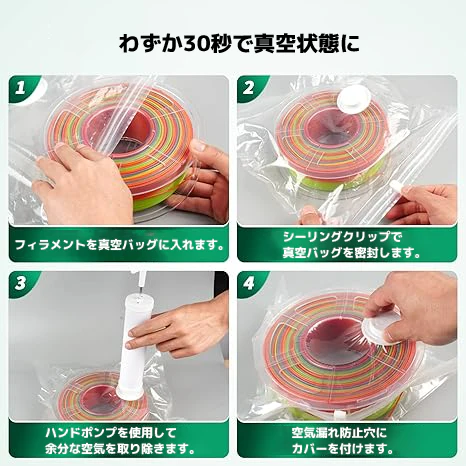 わずか30秒で真空状態に

1

フィラメントを真空バッグに入れます。

2

シーリングクリップで真空バッグを密封します。

3

ハンドポンプを使用して余分な空気を取り除きます。

4

空気漏れ防止穴にカバーを付けます。